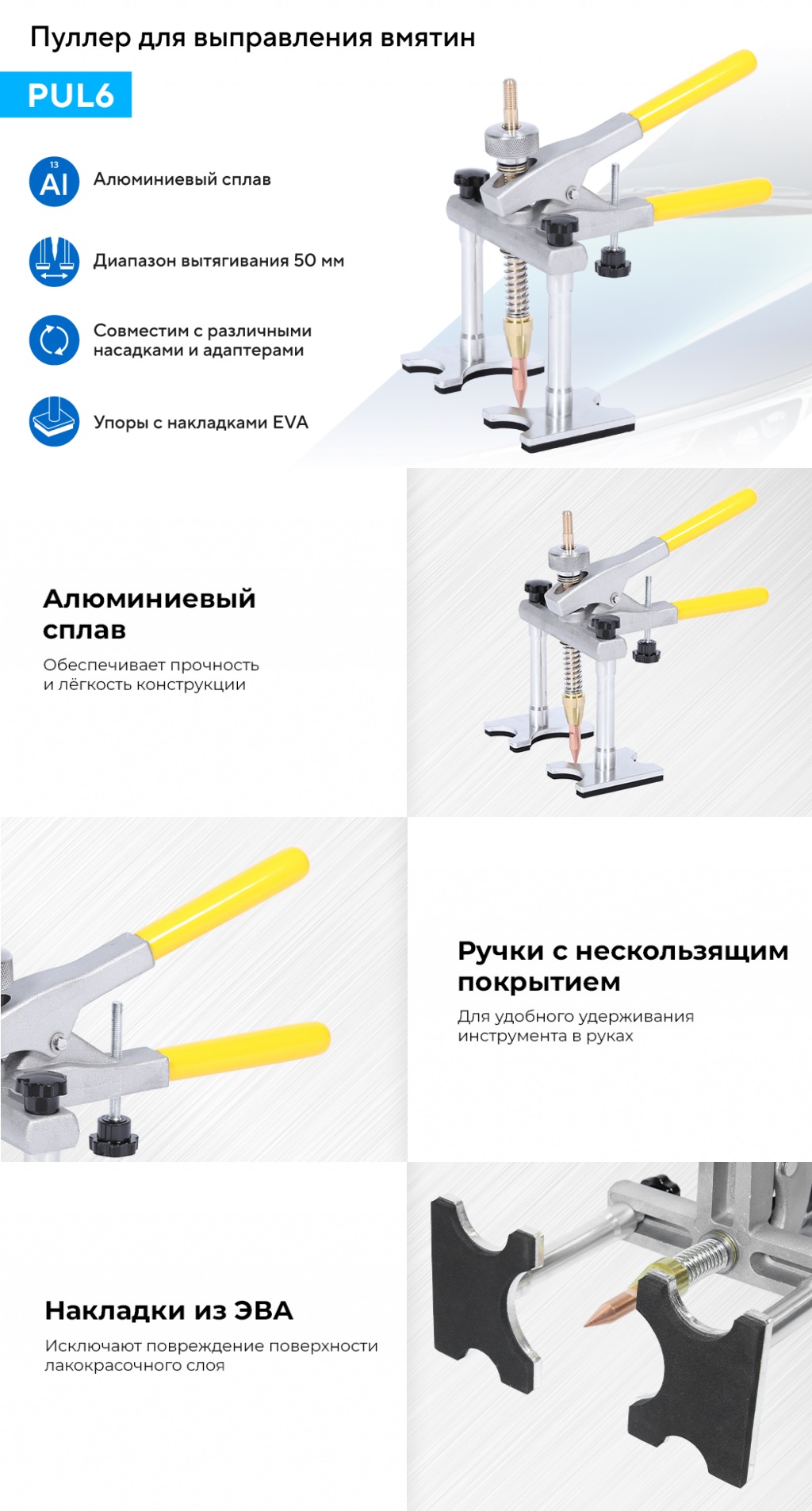 Пуллер для выправления вмятин

PUL6

13
Al

Алюминиевый сплав

Диапазон вытягивания 50 мм

Совместим с различными насадками и адаптерами

Упоры с накладками EVA

Алюминиевый сплав

Обеспечивает прочность и лёгкость конструкции

Ручки с нескользящим покрытием

Для удобного удерживания инструмента в руках

Накладки из ЭВА

Исключают повреждение поверхности лакокрасочного слоя