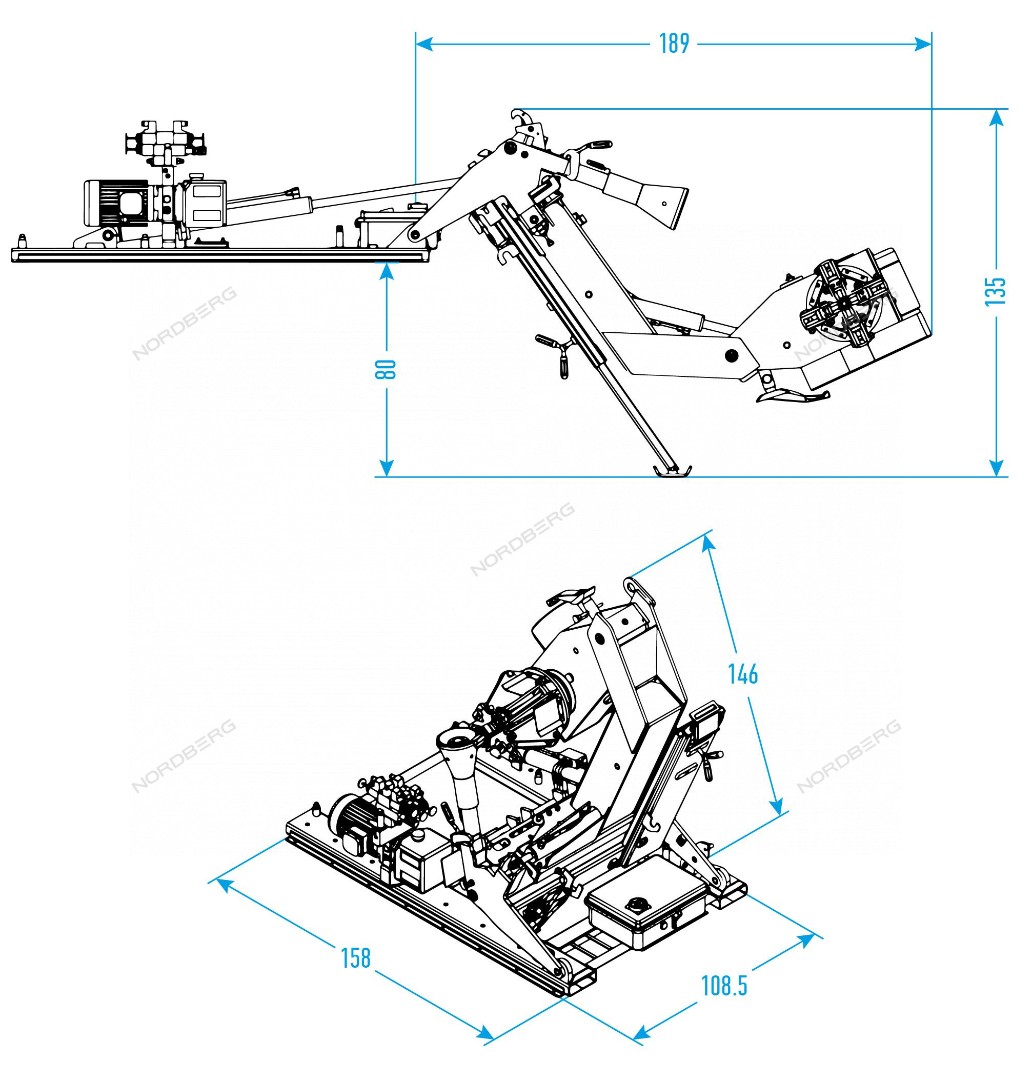 189
135
80
NORDBERG
NORDBERG
NORDBERG
NORDBERG
NORDBERG
146
158
108.5